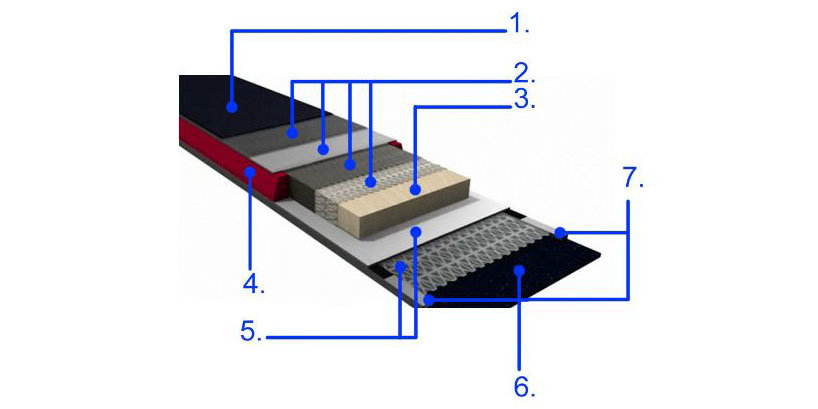 1.
2.
3.
7.
4.
5.
6.