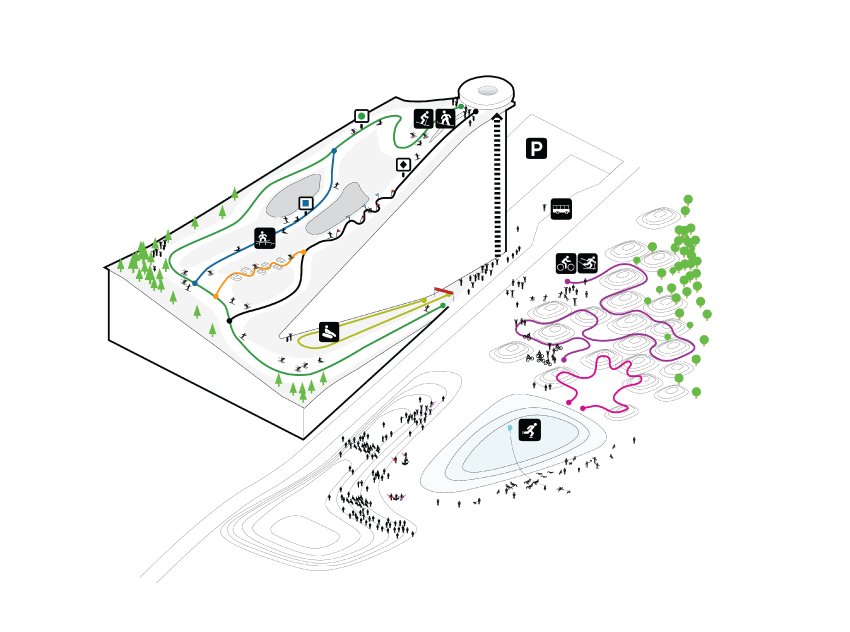 P