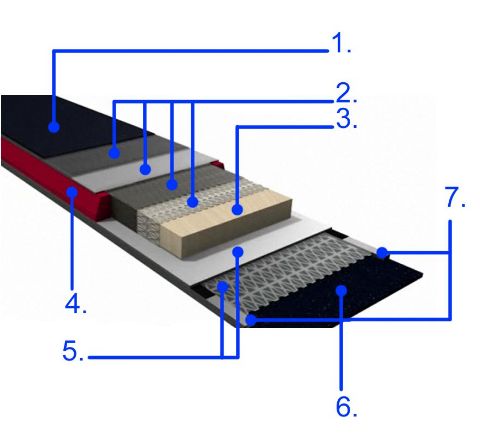 1.
2.
3.
7.
4.
5.
6.